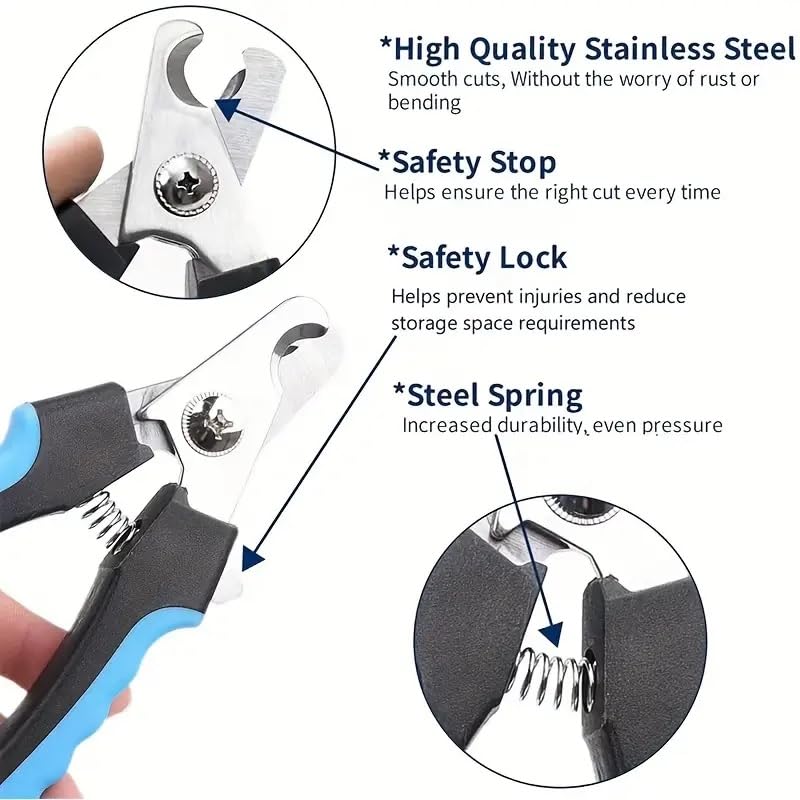 *High Quality Stainless Steel
Smooth cuts, Without the worry of rust or bending

*Safety Stop
Helps ensure the right cut every time

*Safety Lock
Helps prevent injuries and reduce storage space requirements

*Steel Spring
Increased durability, even pressure