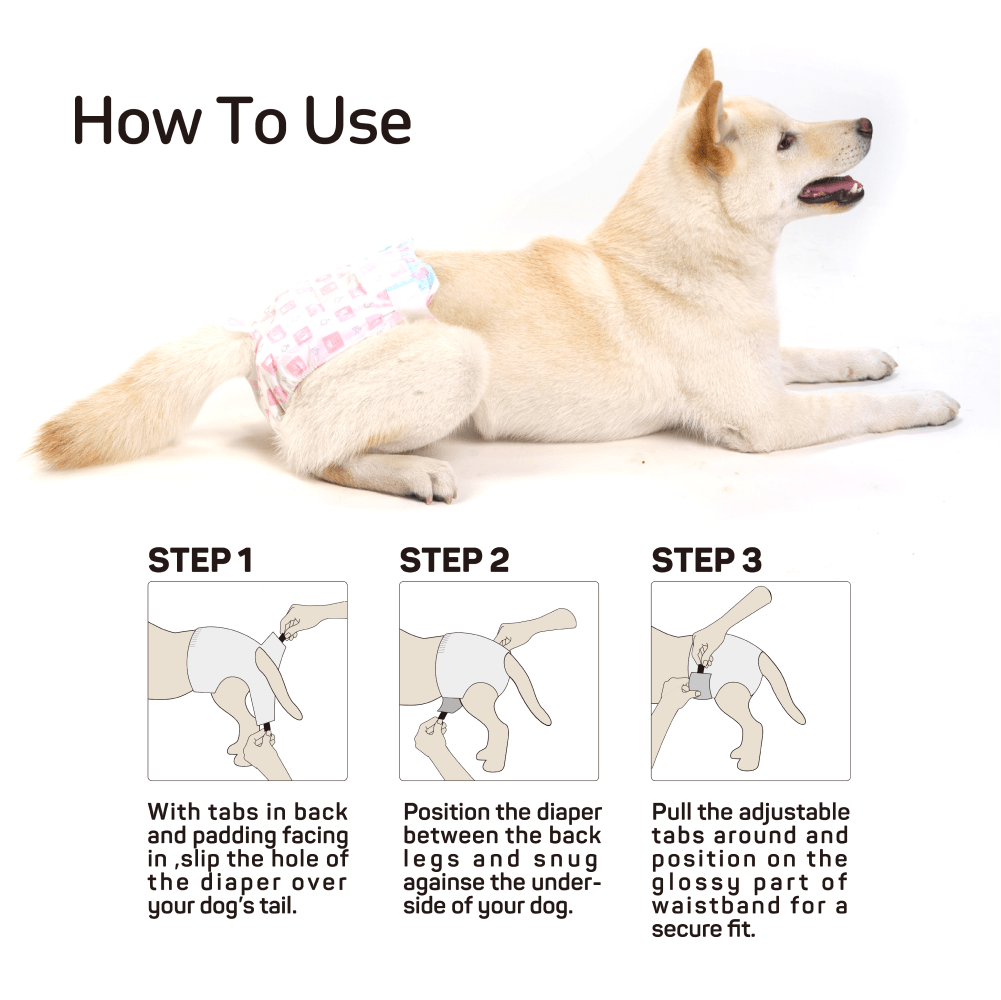 How To Use

STEP 1

With tabs in back and padding facing in ,slip the hole of the diaper over your dog's tail.

STEP 2

Position the diaper between the back legs and snug againse the underside of your dog.

STEP 3

Pull the adjustable tabs around and position on the glossy part of waistband for a secure fit.