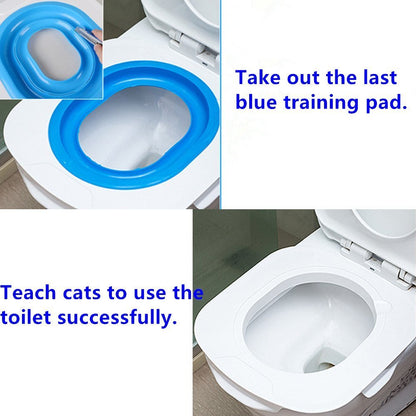 Take out the last blue training pad.

Teach cats to use the toilet successfully.