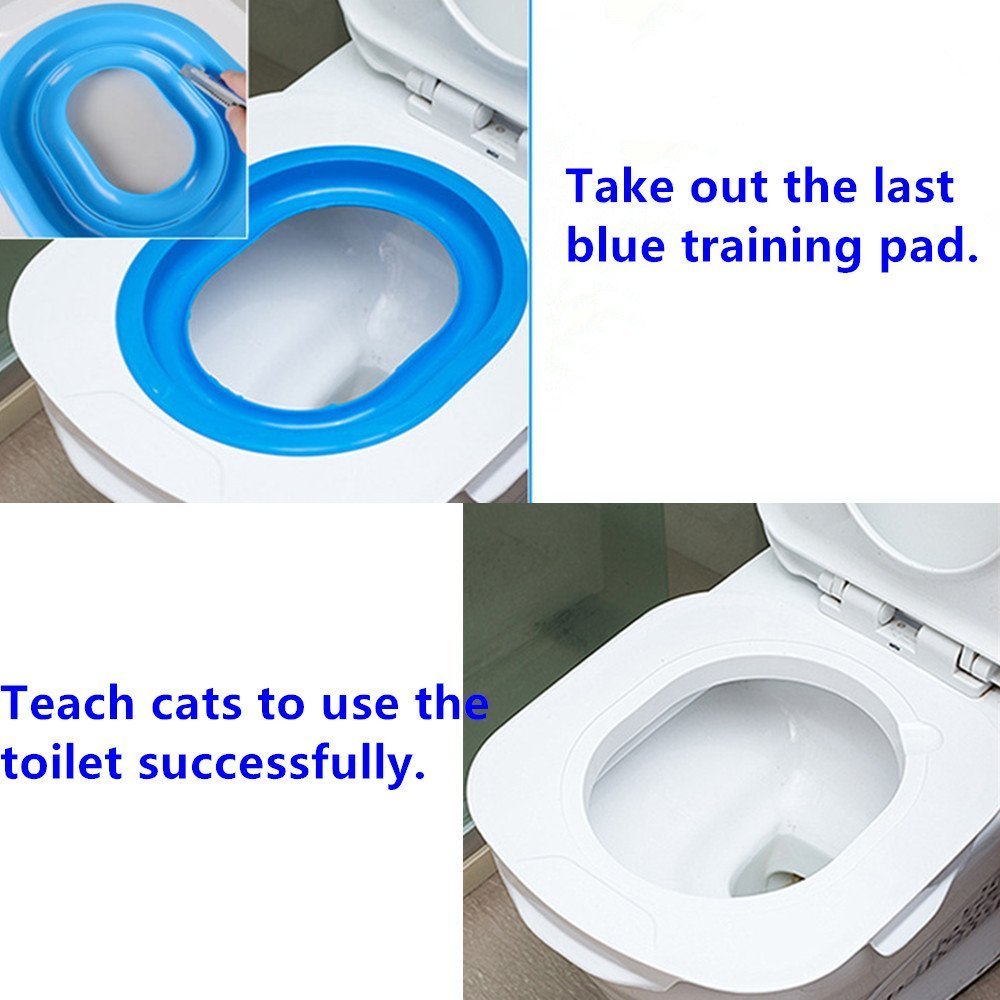 Take out the last blue training pad.

Teach cats to use the toilet successfully.