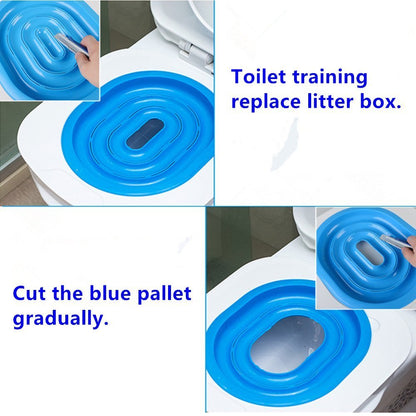 Toilet training replace litter box.

Cut the blue pallet gradually.