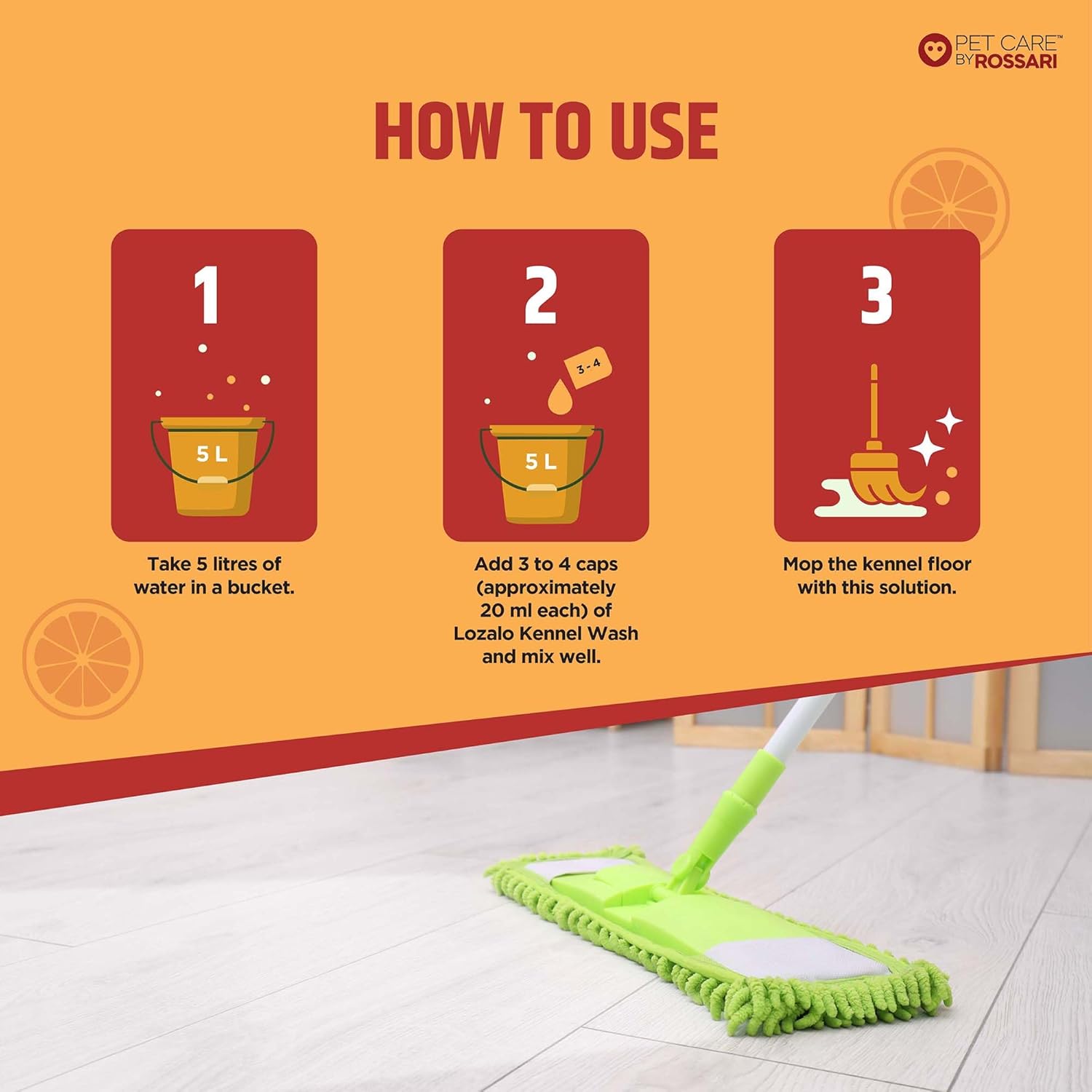 PET CARE™ BY ROSSARI

HOW TO USE

1

5 L

Take 5 litres of water in a bucket.

2

3 - 4

5 L

Add 3 to 4 caps (approximately 20 ml each) of Lozalo Kennel Wash and mix well.

3

Mop the kennel floor with this solution.