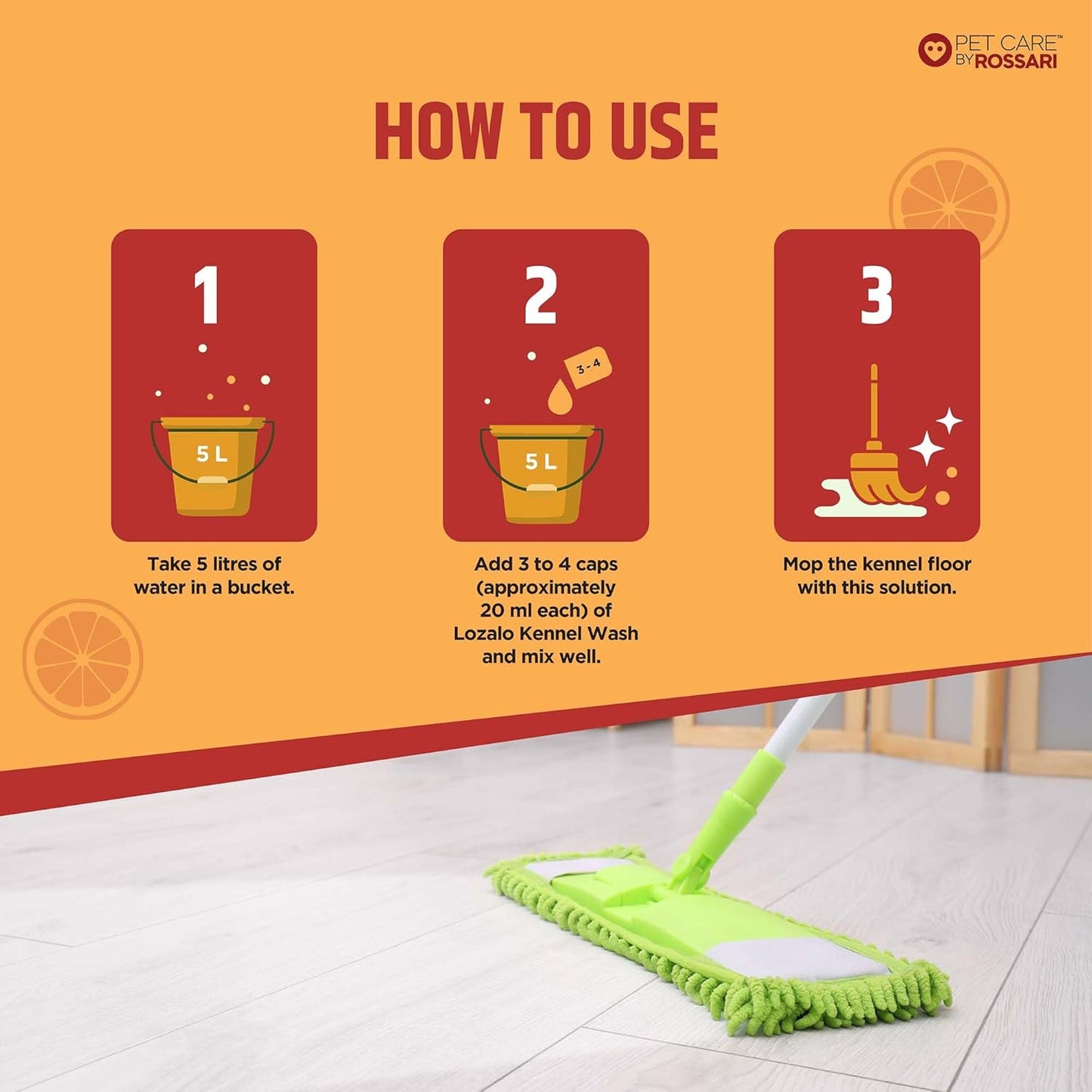 PET CARE™ BY ROSSARI

HOW TO USE

1

5 L

Take 5 litres of water in a bucket.

2

3 - 4

5 L

Add 3 to 4 caps (approximately 20 ml each) of Lozalo Kennel Wash and mix well.

3

Mop the kennel floor with this solution.