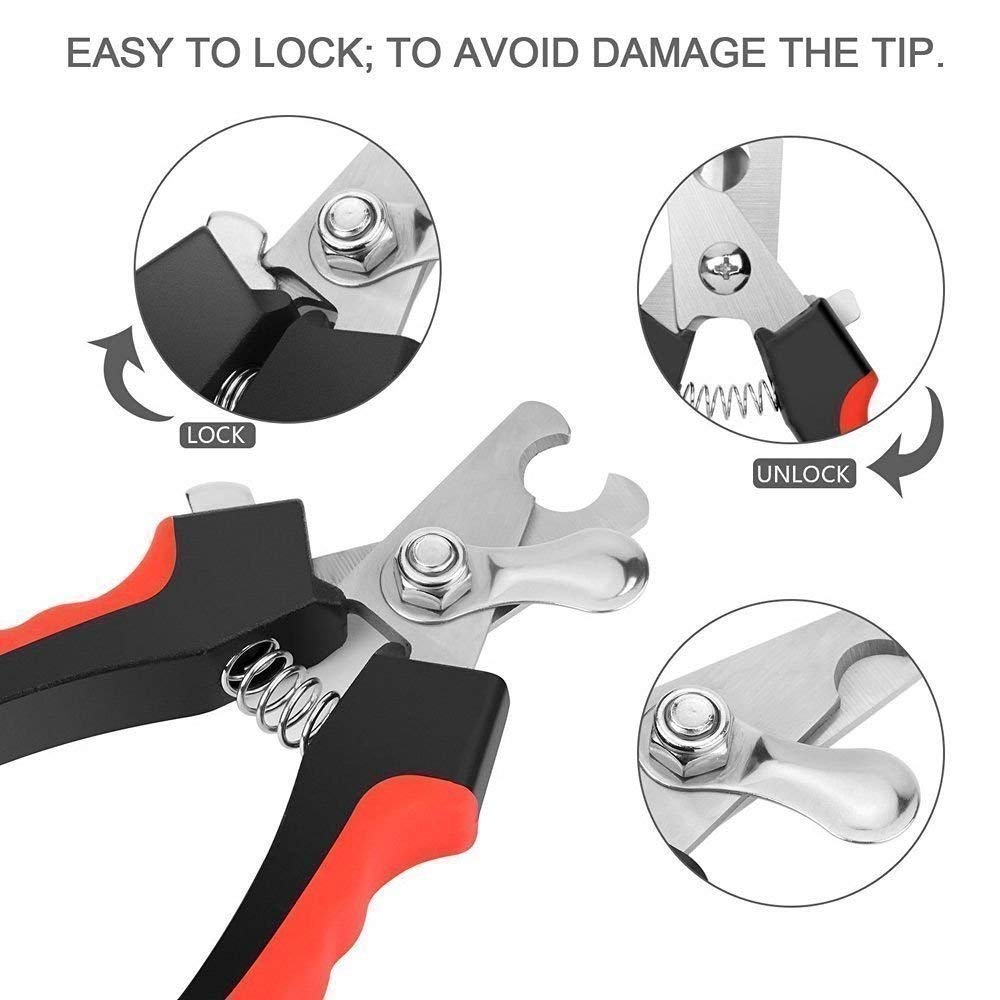 EASY TO LOCK; TO AVOID DAMAGE THE TIP.

LOCK

UNLOCK