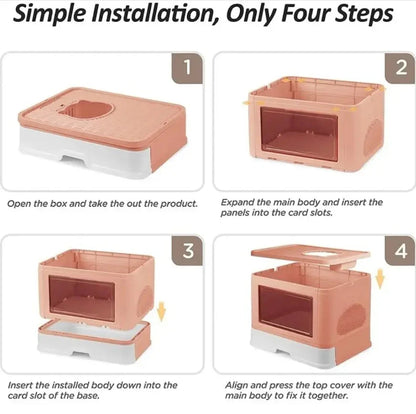 Simple Installation, Only Four Steps

1

Open the box and take the out the product.

2

Expand the main body and insert the panels into the card slots.

3

Insert the installed body down into the card slot of the base.

4

Align and press the top cover with the main body to fix it together.