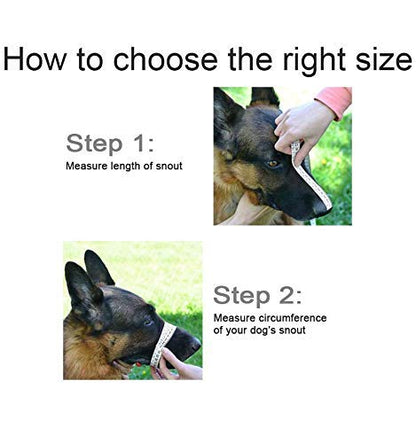 How to choose the right size

Step 1:
Measure length of snout

Step 2:
Measure circumference of your dog's snout