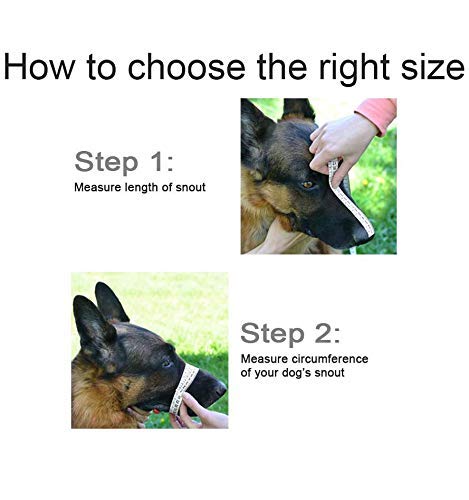 How to choose the right size

Step 1:
Measure length of snout

Step 2:
Measure circumference of your dog's snout