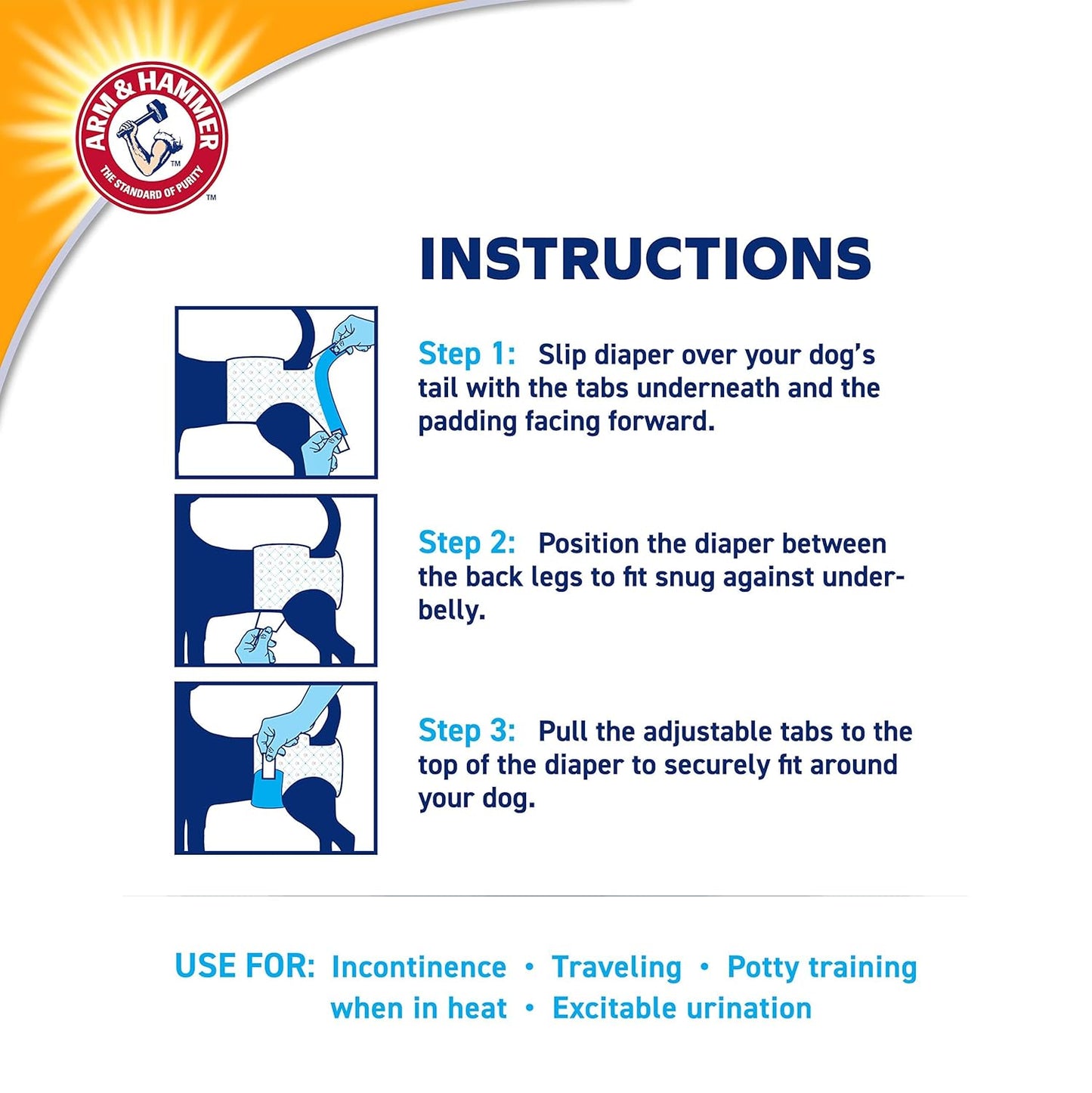 ARM & HAMMER™
THE STANDARD OF PURITY™

INSTRUCTIONS

Step 1: Slip diaper over your dog's tail with the tabs underneath and the padding facing forward.

Step 2: Position the diaper between the back legs to fit snug against underbelly.

Step 3: Pull the adjustable tabs to the top of the diaper to securely fit around your dog.

USE FOR: Incontinence • Traveling • Potty training when in heat • Excitable urination