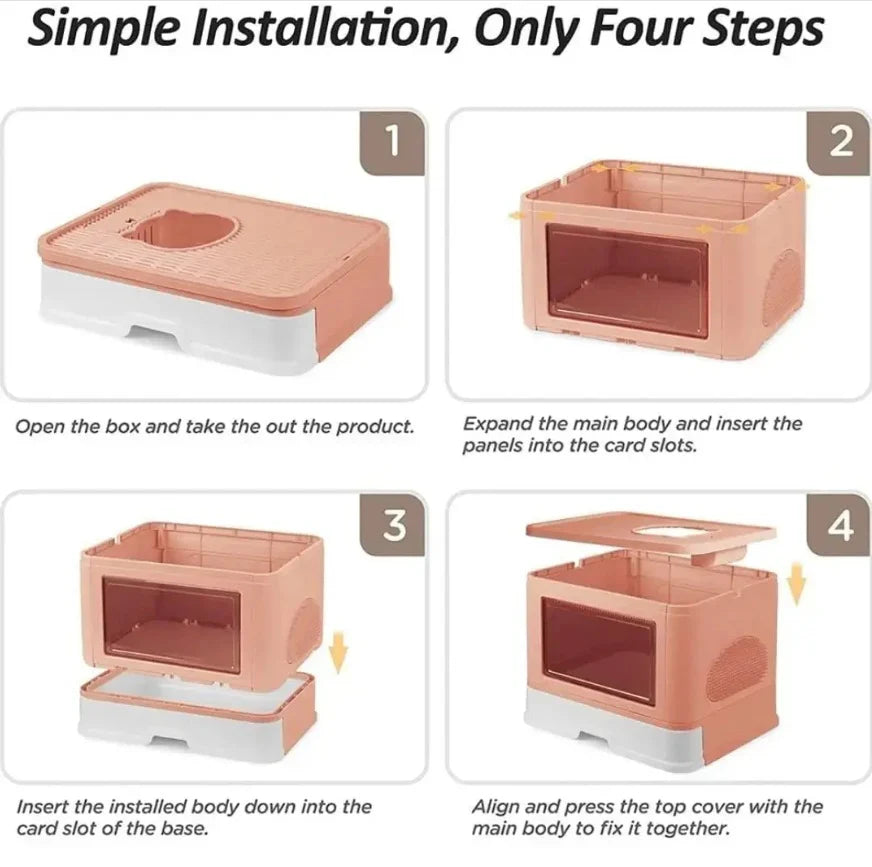 Simple Installation, Only Four Steps

1

Open the box and take the out the product.

2

Expand the main body and insert the panels into the card slots.

3

Insert the installed body down into the card slot of the base.

4

Align and press the top cover with the main body to fix it together.